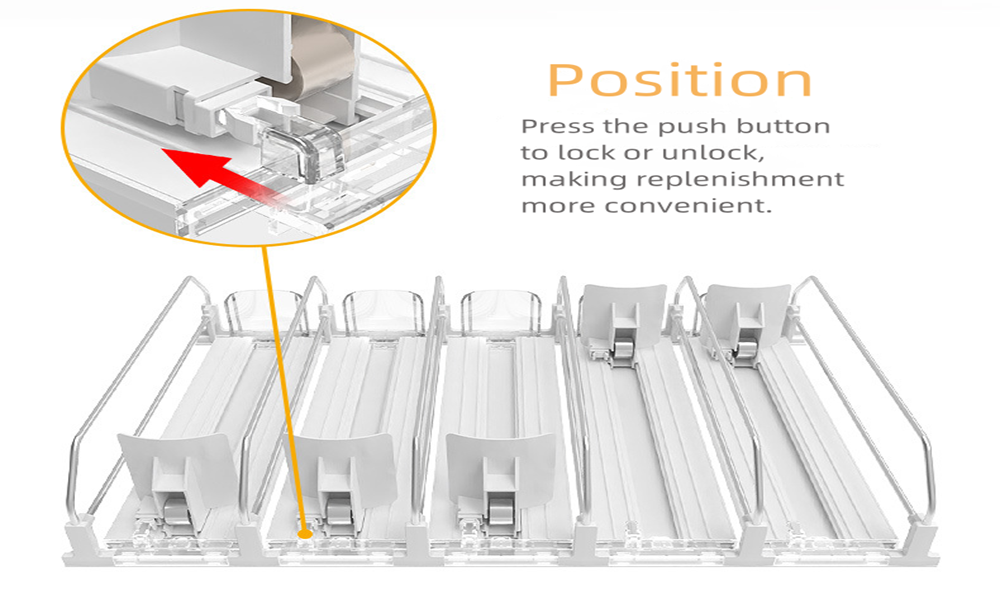 Position

Press the push button to lock or unlock, making replenishment more convenient.