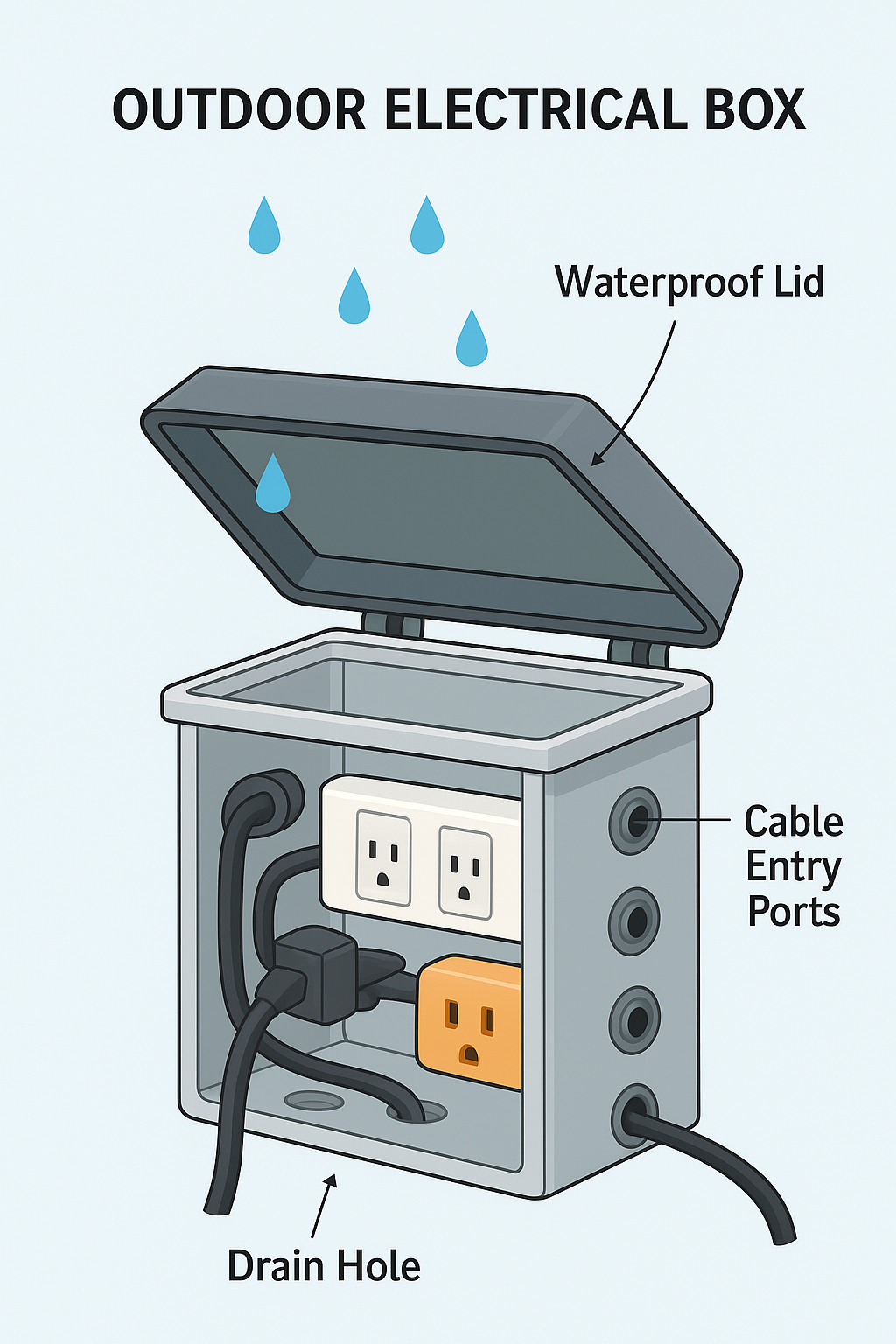 OUTDOOR ELECTRICAL BOX

Waterproof Lid

Cable Entry Ports

Drain Hole