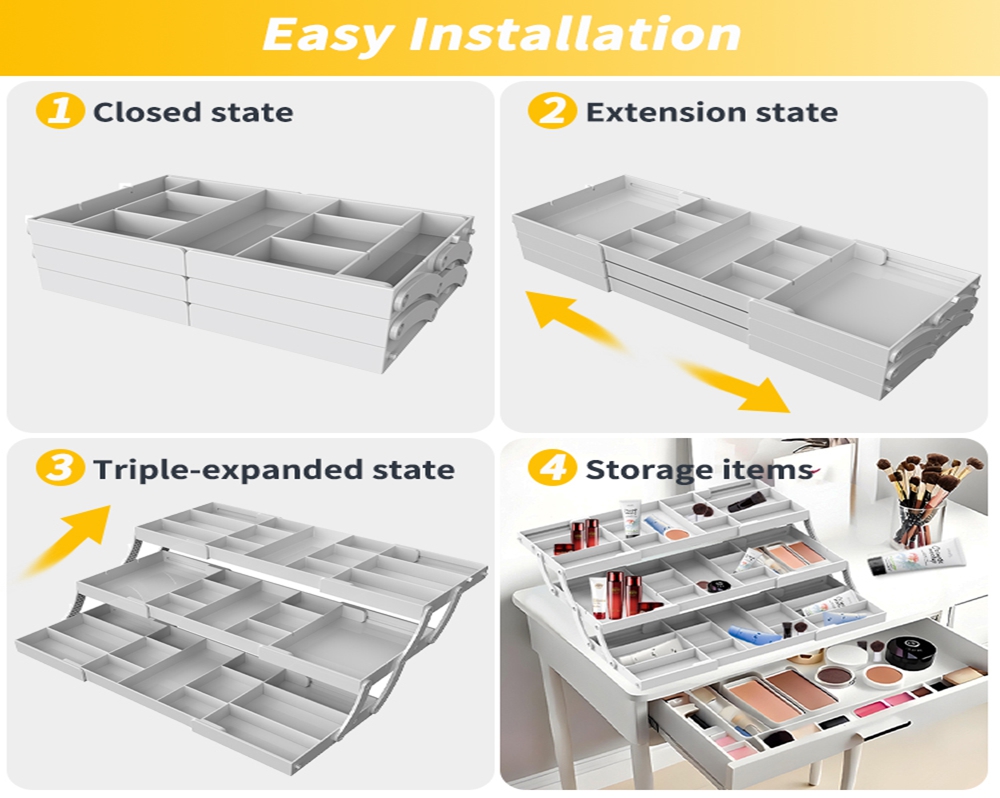 Easy Installation

1 Closed state

2 Extension state

3 Triple-expanded state

4 Storage items