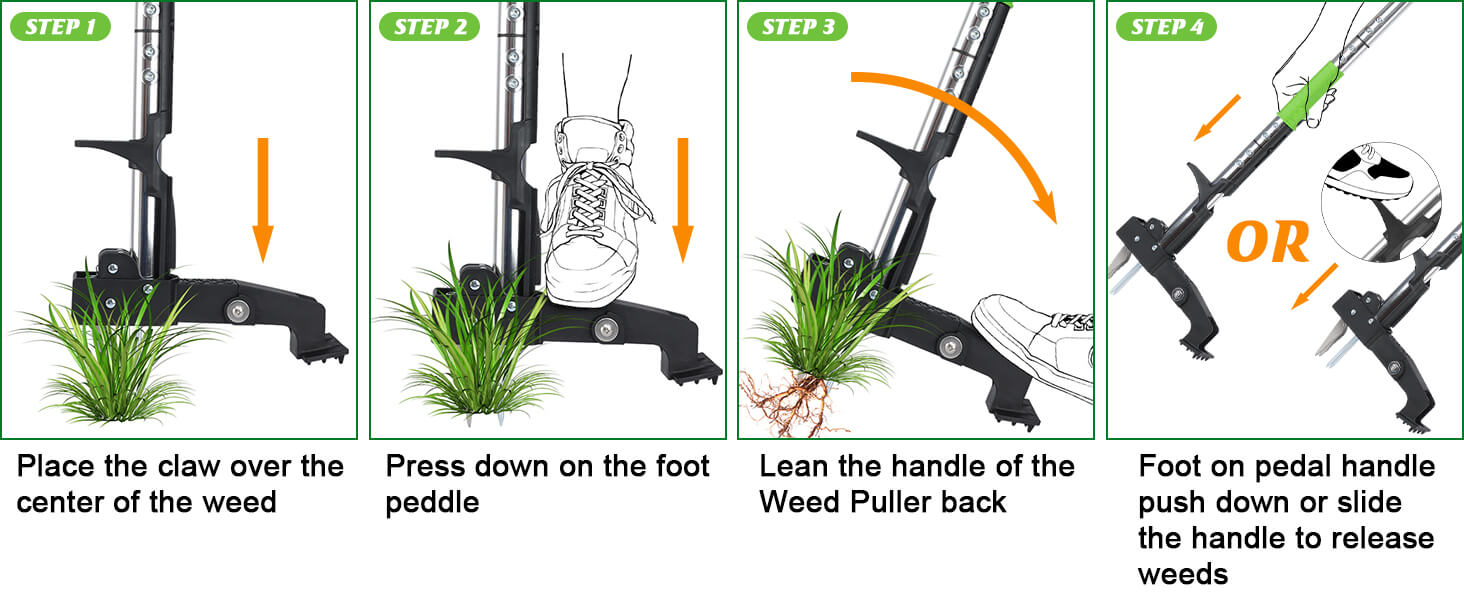 STEP 1

Place the claw over the center of the weed

STEP 2

Press down on the foot peddle

STEP 3

Lean the handle of the Weed Puller back

STEP 4

OR

Foot on pedal handle push down or slide the handle to release weeds