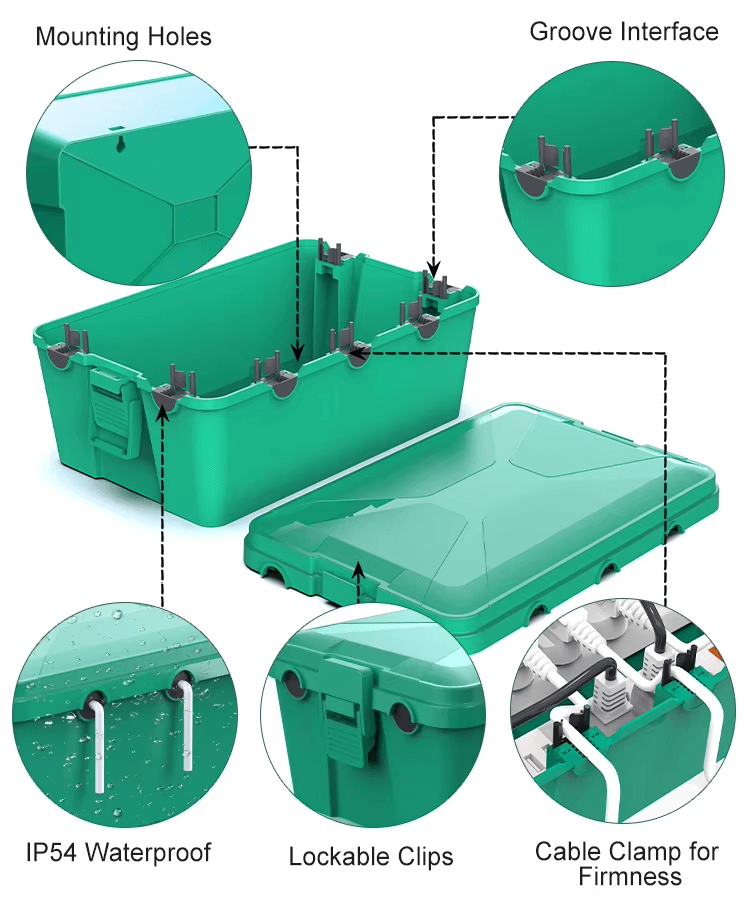 Mounting Holes

Groove Interface

IP54 Waterproof

Lockable Clips

Cable Clamp for Firmness