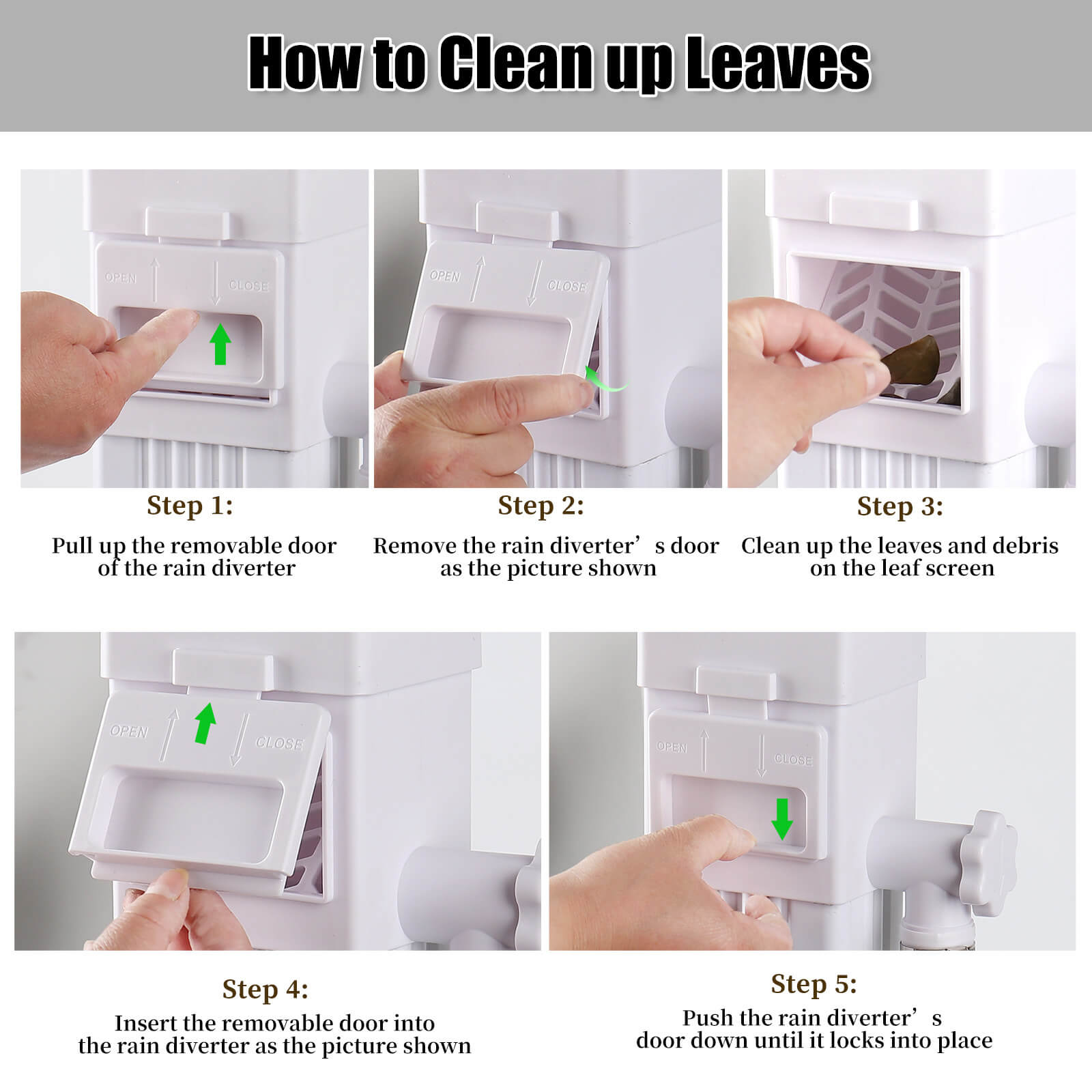 How to Clean up Leaves

OPEN CLOSE

Step 1:
Pull up the removable door of the rain diverter

OPEN CLOSE

Step 2:
Remove the rain diverter’s door as the picture shown

Step 3:
Clean up the leaves and debris on the leaf screen

OPEN CLOSE

Step 4:
Insert the removable door into the rain diverter as the picture shown

OPEN CLOSE

Step 5:
Push the rain diverter’s door down until it locks into place